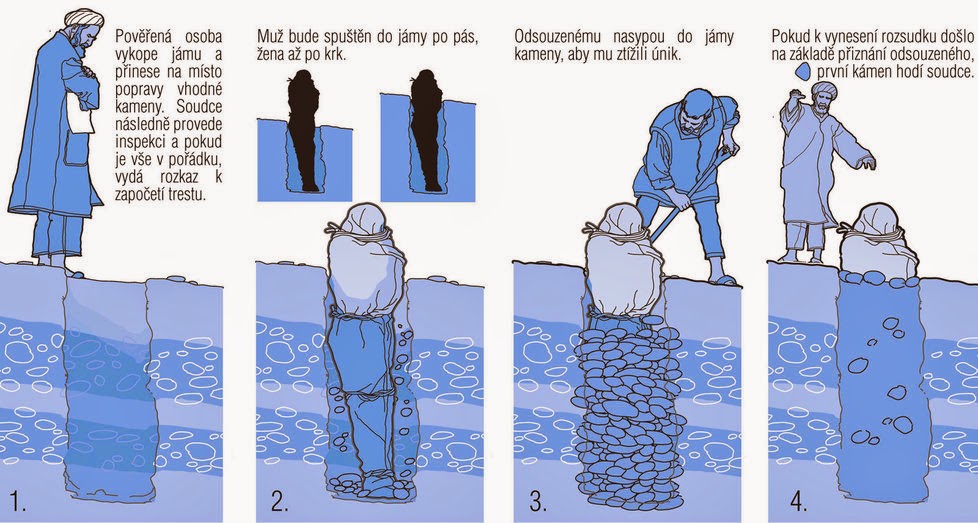 Pověřená osoba vykope jámu a přinese na místo popravy vhodné kameny. Soudce následně provede inspekci a pokud je vše v pořádku, vydá rozkaz k započetí trestu.

1.

Muž bude spuštěn do jámy po pás, žena až po krk.

2.

Odsouzenému nasypou do jámy kameny, aby mu ztížili únik.

3.

Pokud k vynesení rozsudku došlo na základě přiznání odsouzeného, první kámen hodí soudce.

4.